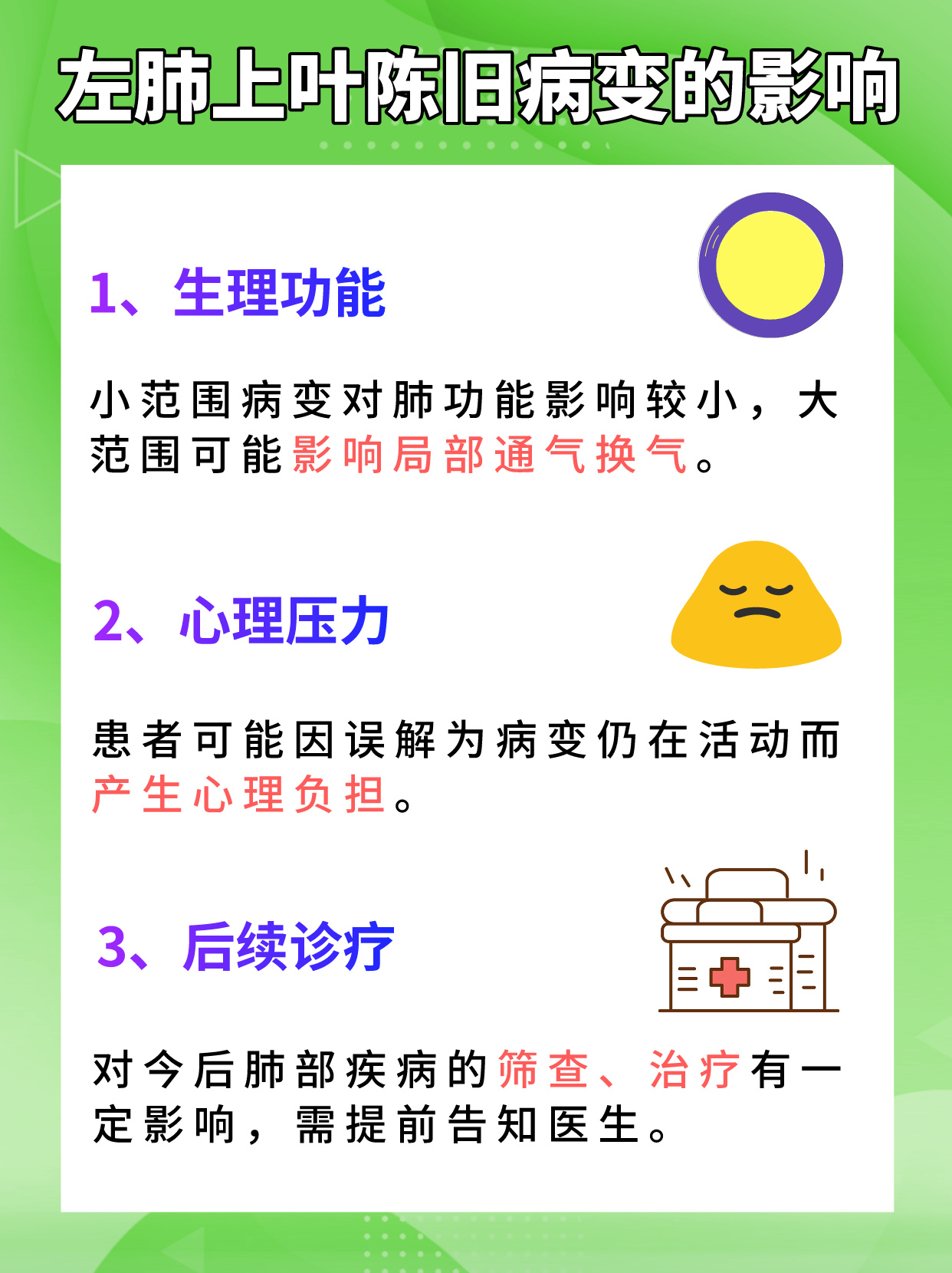 左肺上叶陈旧病变的影响

1、生理功能

小范围病变对肺功能影响较小，大范围可能影响局部通气换气。

2、心理压力

患者可能因误解为病变仍在活动而产生心理负担。

3、后续诊疗

对今后肺部疾病的筛查、治疗有一定影响，需提前告知医生。