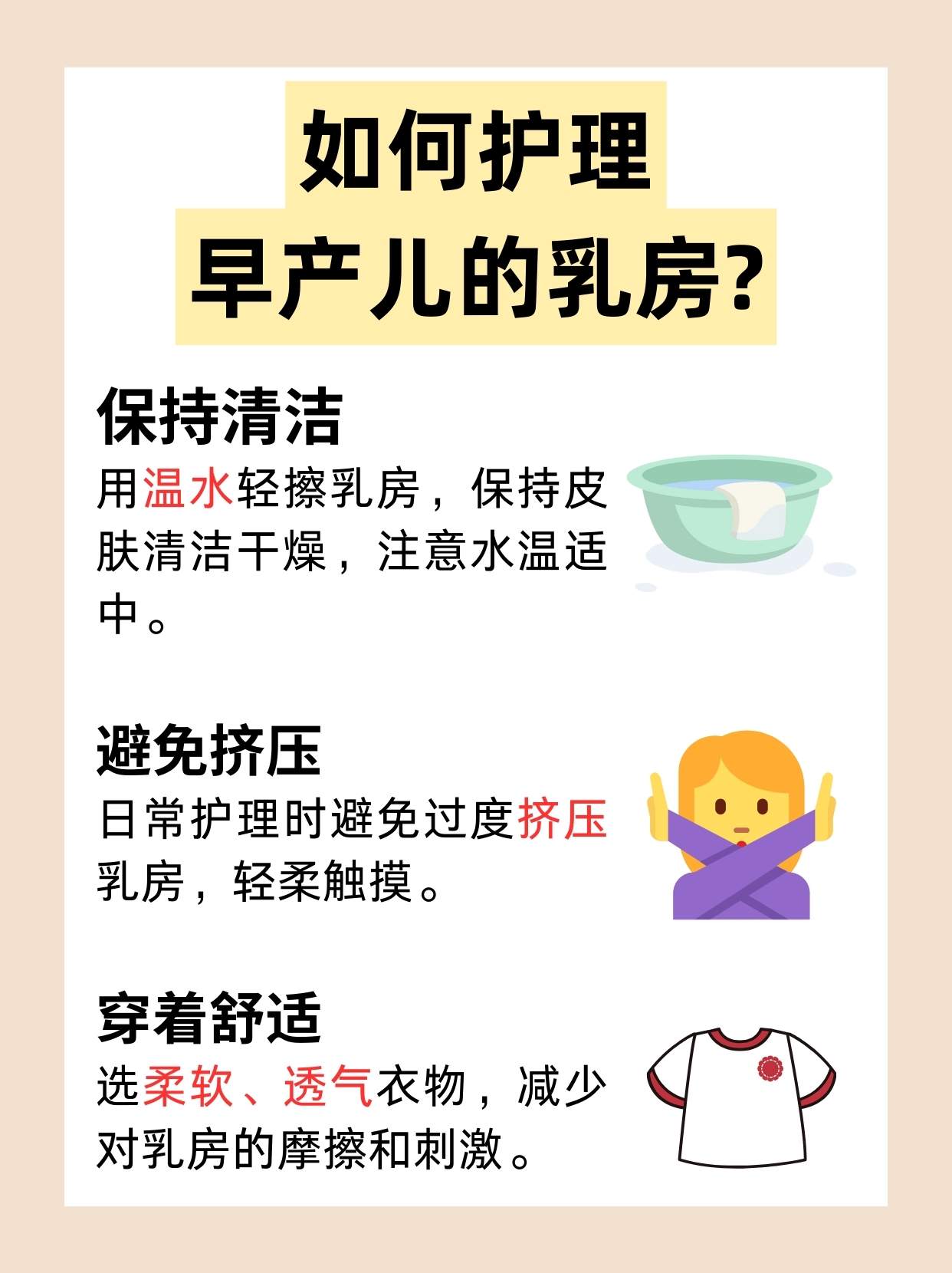 如何护理
早产儿的乳房?

保持清洁

用温水轻擦乳房，保持皮肤清洁干燥，注意水温适中。

避免挤压

日常护理时避免过度挤压乳房，轻柔触摸。

穿着舒适

选柔软、透气衣物，减少对乳房的摩擦和刺激。